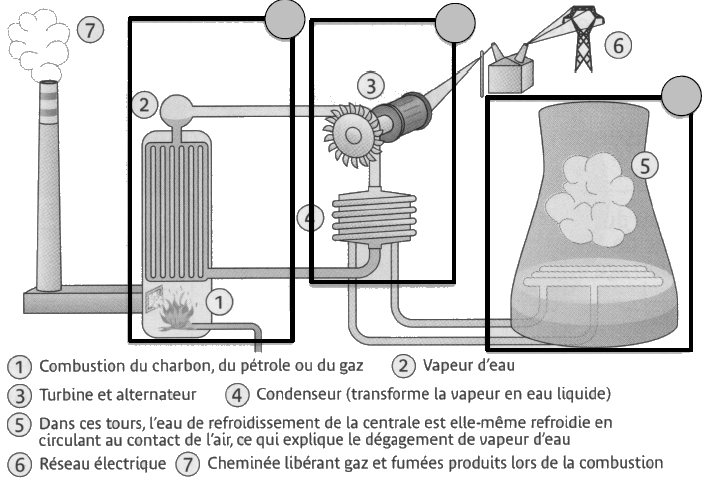 7

2

3

6

5

4

1

① Combustion du charbon, du pétrole ou du gaz ② Vapeur d'eau

③ Turbine et alternateur ④ Condenseur (transforme la vapeur en eau liquide)

⑤ Dans ces tours, l'eau de refroidissement de la centrale est elle-même refroidie en circulant au contact de l'air, ce qui explique le dégagement de vapeur d'eau

⑥ Réseau électrique ⑦ Cheminée libérant gaz et fumées produits lors de la combustion