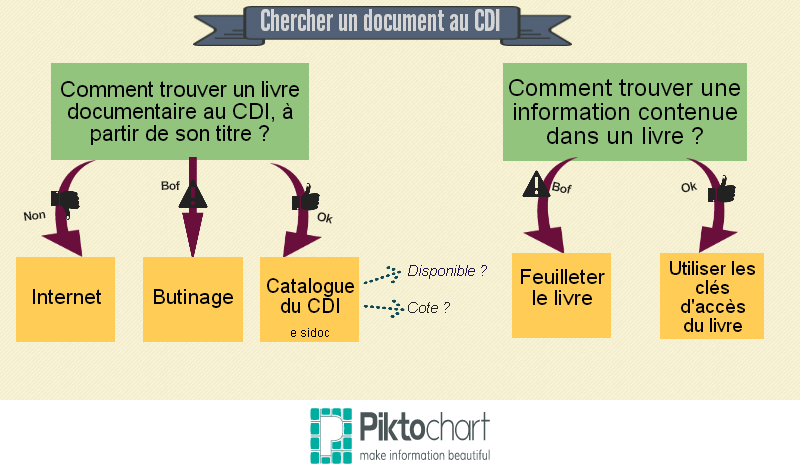 Chercher un document au CDI

Comment trouver un livre documentaire au CDI, à partir de son titre ?

Non

Bof

Ok

Internet

Butinage

Catalogue du CDI

e sidoc

Disponible ?

Cote ?

Comment trouver une information contenue dans un livre ?

Bof

Ok

Feuilleter le livre

Utiliser les clés d'accès du livre

Piktochart
make information beautiful